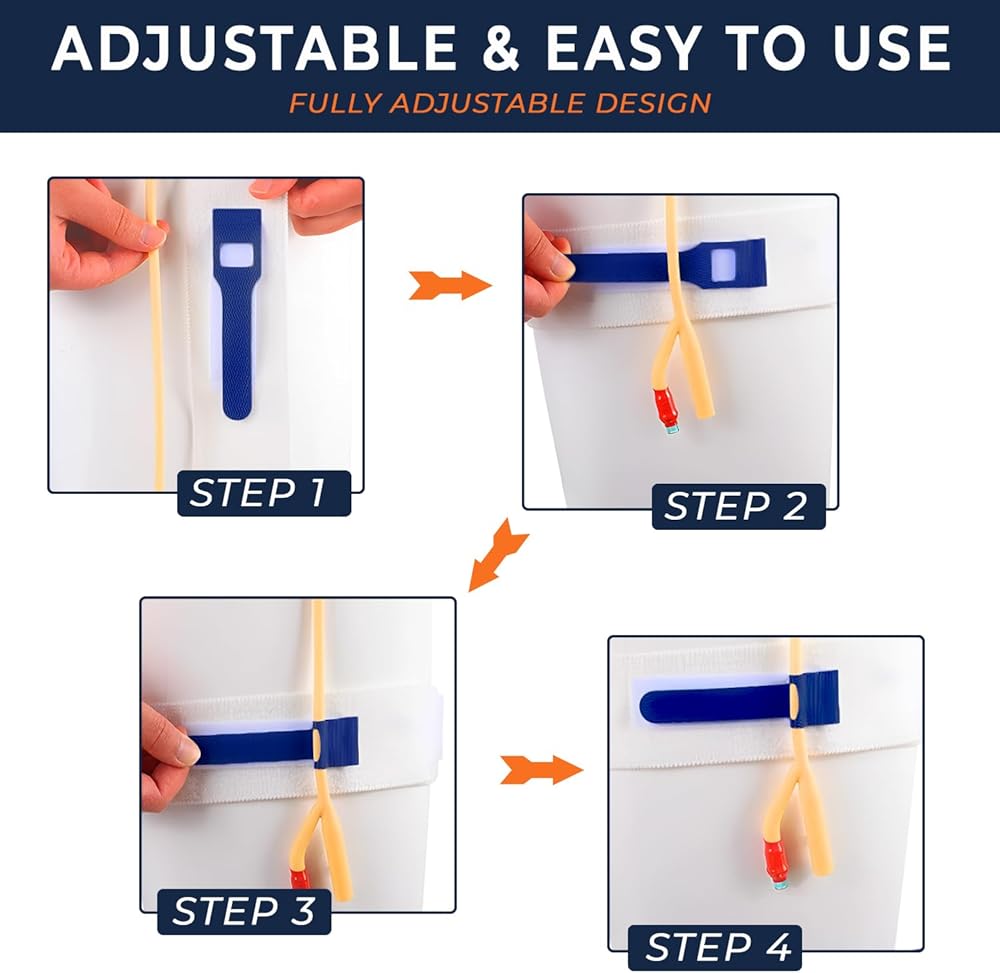 ADJUSTABLE & EASY TO USE
FULLY ADJUSTABLE DESIGN

STEP 1

STEP 2

STEP 3

STEP 4