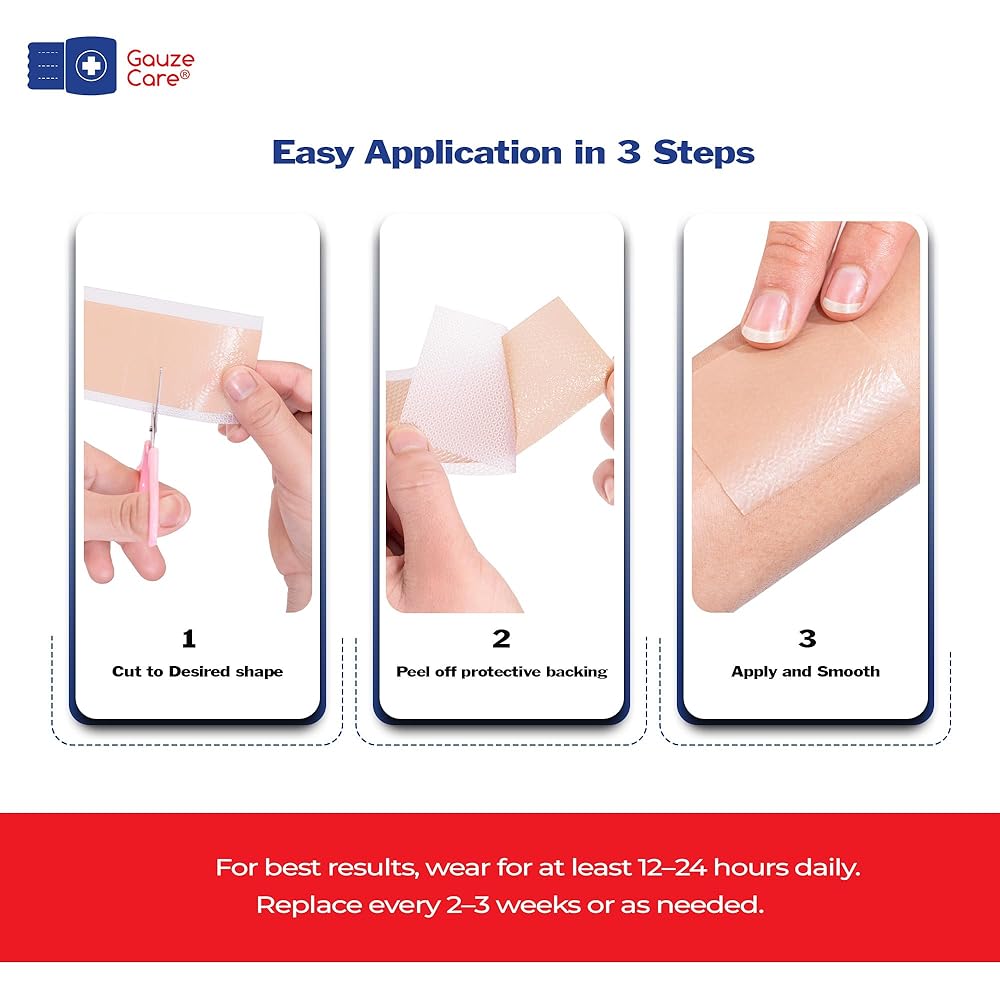 Gauze Care®

Easy Application in 3 Steps

1
Cut to Desired shape

2
Peel off protective backing

3
Apply and Smooth

For best results, wear for at least 12–24 hours daily.
Replace every 2–3 weeks or as needed.