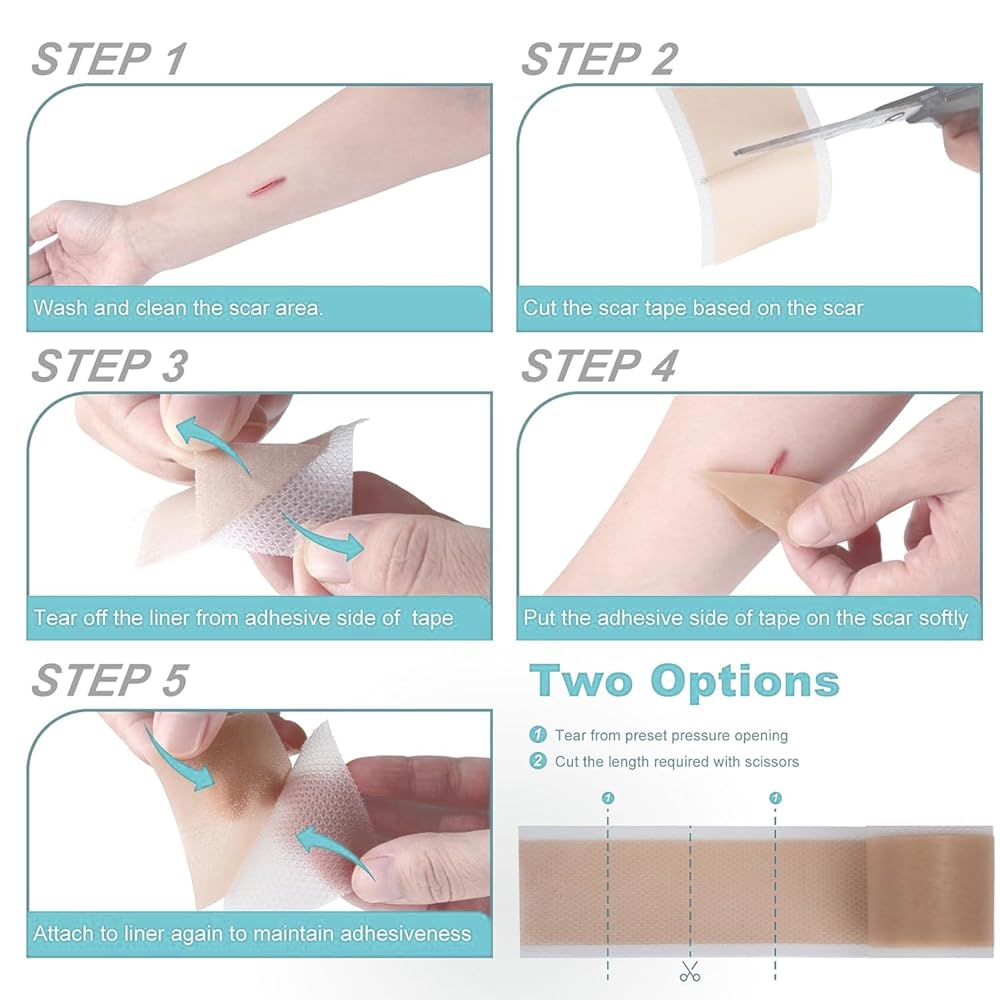 STEP 1

Wash and clean the scar area.

STEP 2

Cut the scar tape based on the scar

STEP 3

Tear off the liner from adhesive side of tape

STEP 4

Put the adhesive side of tape on the scar softly

STEP 5

Attach to liner again to maintain adhesiveness

Two Options

1 Tear from preset pressure opening
2 Cut the length required with scissors

1
1