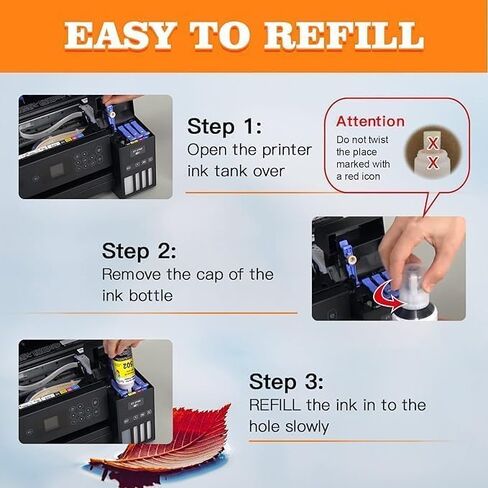 EASY TO REFILL

Step 1:
Open the printer ink tank over

Attention
Do not twist the place marked with a red icon

X
X

Step 2:
Remove the cap of the ink bottle

502

Step 3:
REFILL the ink in to the hole slowly