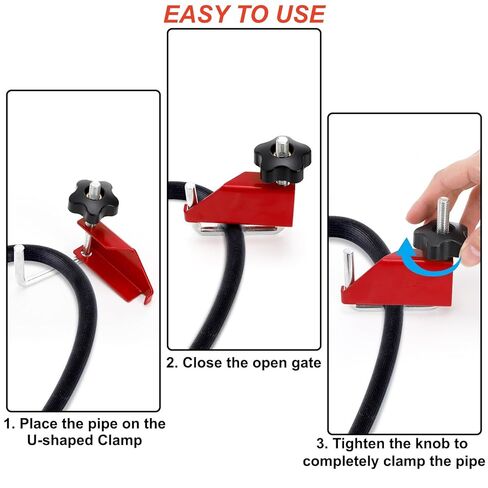 EASY TO USE

1. Place the pipe on the U-shaped Clamp

2. Close the open gate

3. Tighten the knob to completely clamp the pipe