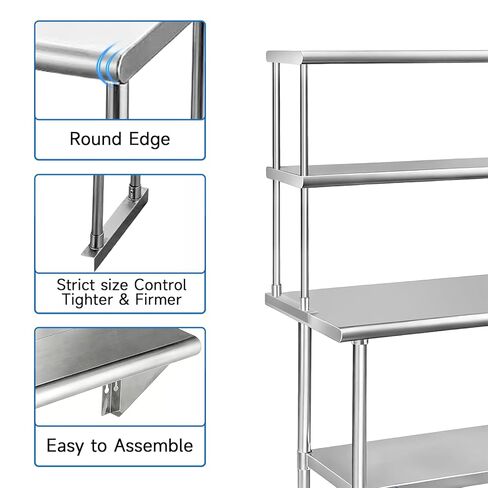 Round Edge

Strict size Control
Tighter & Firmer

Easy to Assemble