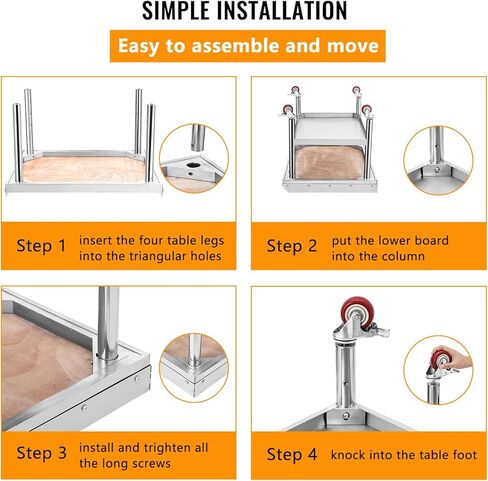 SIMPLE INSTALLATION

Easy to assemble and move

Step 1 insert the four table legs into the triangular holes

Step 2 put the lower board into the column

Step 3 install and trighten all the long screws

Step 4 knock into the table foot