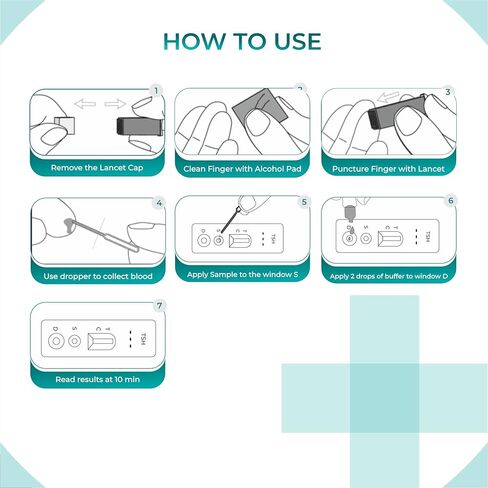 HOW TO USE

1
Remove the Lancet Cap

2
Clean Finger with Alcohol Pad

3
Puncture Finger with Lancet

4
Use dropper to collect blood

5
D S C T TSH
Apply Sample to the window S

6
D S C T TSH
Apply 2 drops of buffer to window D

7
D S C T TSH
Read results at 10 min