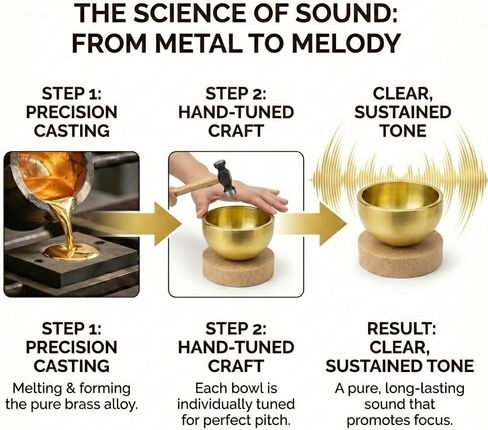 THE SCIENCE OF SOUND: FROM METAL TO MELODY

STEP 1: PRECISION CASTING

STEP 2: HAND-TUNED CRAFT

CLEAR, SUSTAINED TONE

STEP 1: PRECISION CASTING

Melting & forming the pure brass alloy.

STEP 2: HAND-TUNED CRAFT

Each bowl is individually tuned for perfect pitch.

RESULT: CLEAR, SUSTAINED TONE

A pure, long-lasting sound that promotes focus.