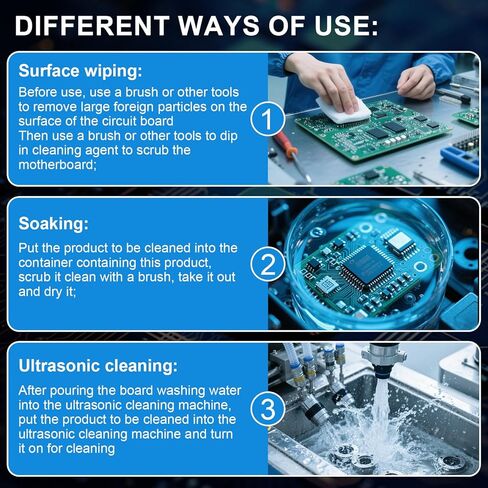 DIFFERENT WAYS OF USE:

Surface wiping:

Before use, use a brush or other tools to remove large foreign particles on the surface of the circuit board
Then use a brush or other tools to dip in cleaning agent to scrub the motherboard;

1

Soaking:

Put the product to be cleaned into the container containing this product, scrub it clean with a brush, take it out and dry it;

2

Ultrasonic cleaning:

After pouring the board washing water into the ultrasonic cleaning machine, put the product to be cleaned into the ultrasonic cleaning machine and turn it on for cleaning

3