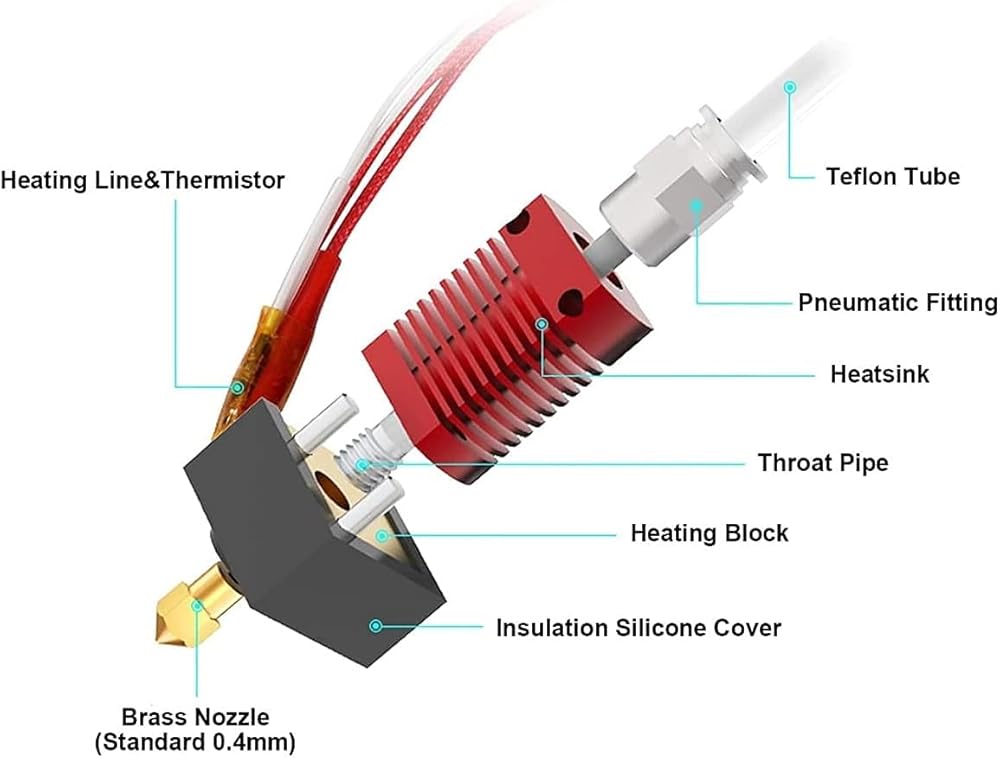 Heating Line&Thermistor

Teflon Tube

Pneumatic Fitting

Heatsink

Throat Pipe

Heating Block

Insulation Silicone Cover

Brass Nozzle
(Standard 0.4mm)