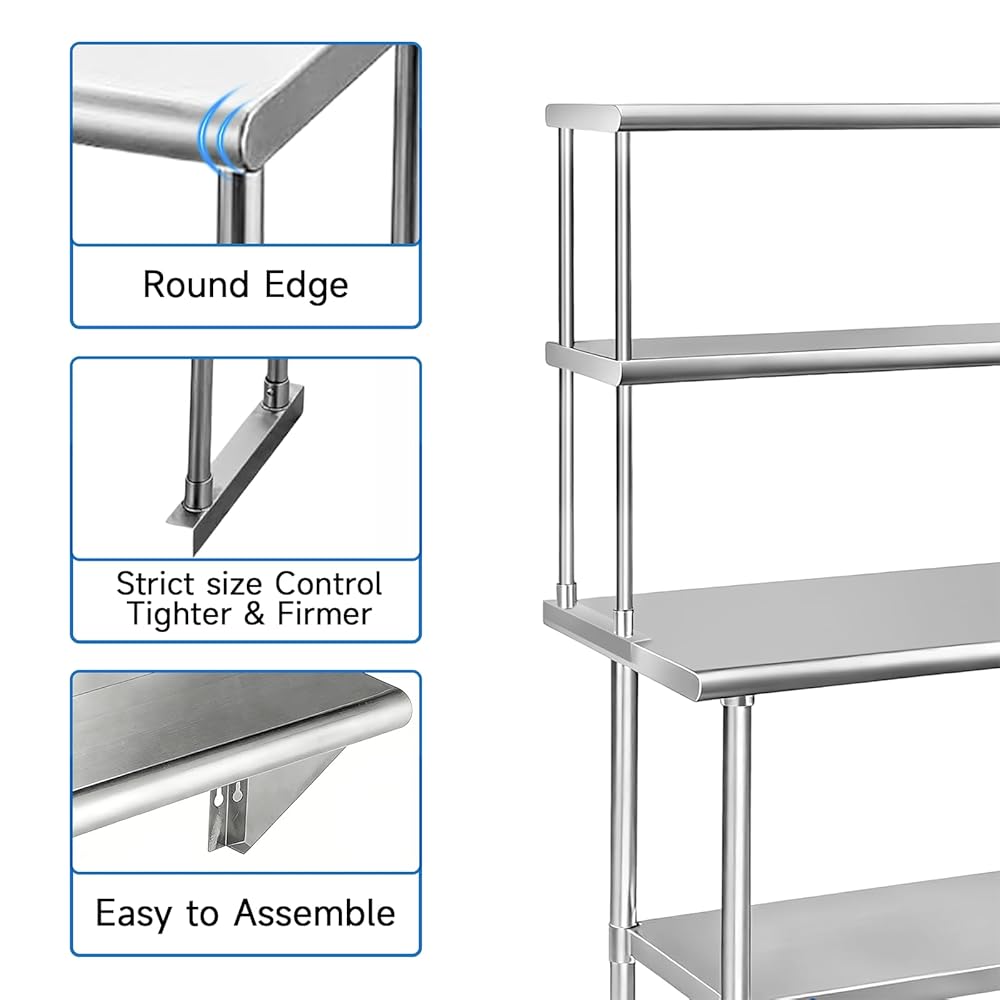 Round Edge

Strict size Control
Tighter & Firmer

Easy to Assemble