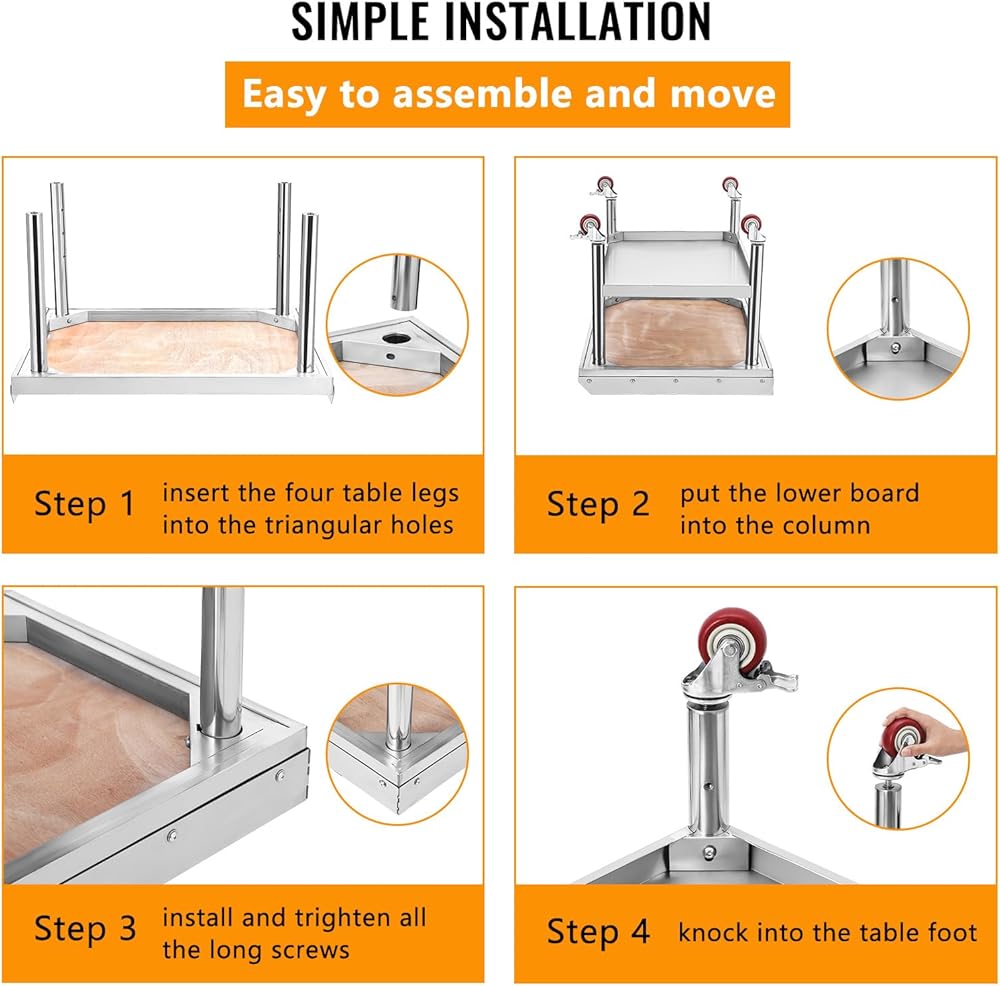 SIMPLE INSTALLATION

Easy to assemble and move

Step 1 insert the four table legs into the triangular holes

Step 2 put the lower board into the column

Step 3 install and trighten all the long screws

Step 4 knock into the table foot