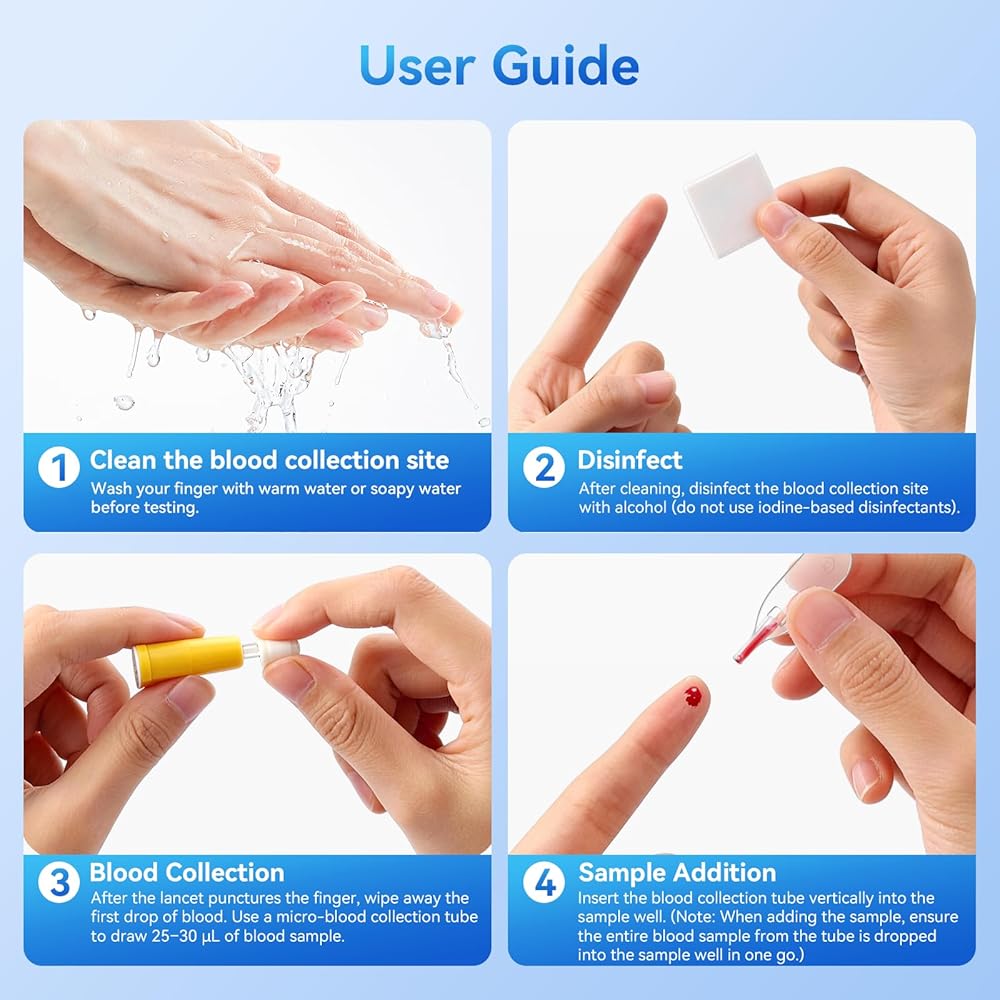 User Guide

1 Clean the blood collection site
Wash your finger with warm water or soapy water before testing.

2 Disinfect
After cleaning, disinfect the blood collection site with alcohol (do not use iodine-based disinfectants).

3 Blood Collection
After the lancet punctures the finger, wipe away the first drop of blood. Use a micro-blood collection tube to draw 25–30 μL of blood sample.

4 Sample Addition
Insert the blood collection tube vertically into the sample well. (Note: When adding the sample, ensure the entire blood sample from the tube is dropped into the sample well in one go.)