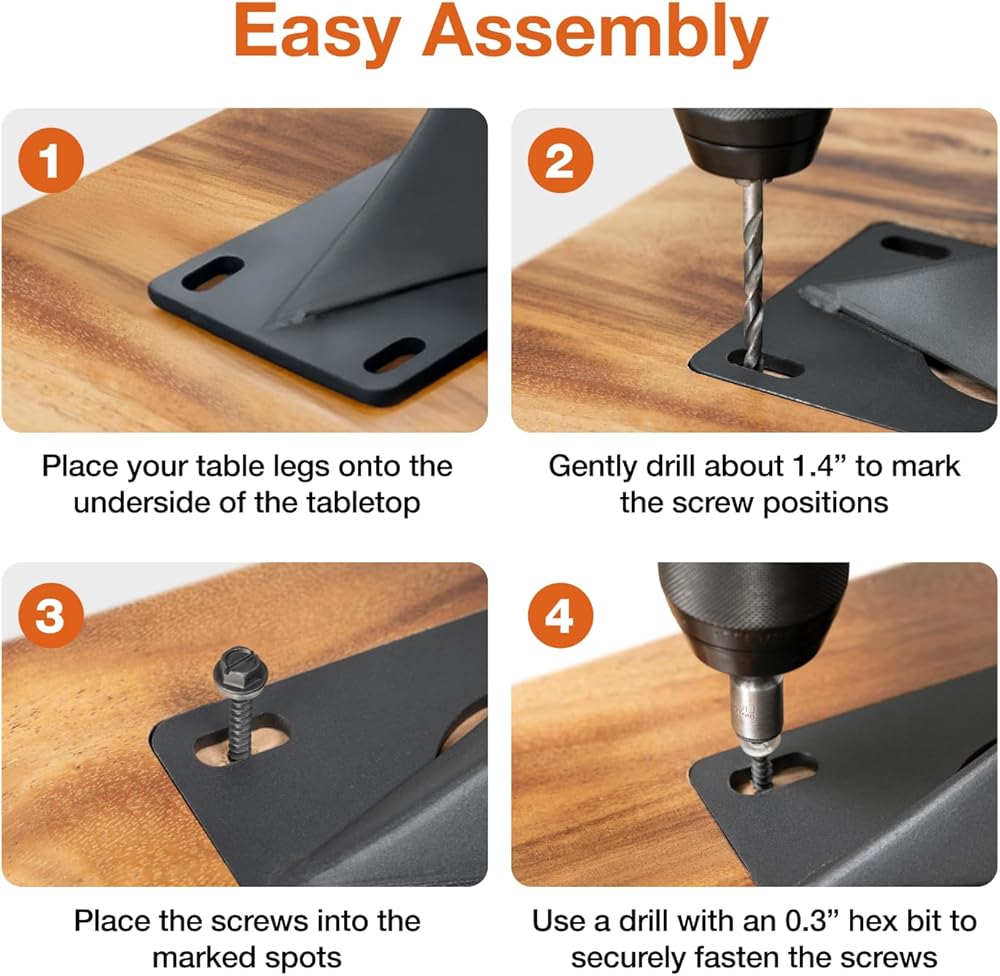 Easy Assembly

1

Place your table legs onto the underside of the tabletop

2

Gently drill about 1.4” to mark the screw positions

3

Place the screws into the marked spots

4

Use a drill with an 0.3” hex bit to securely fasten the screws