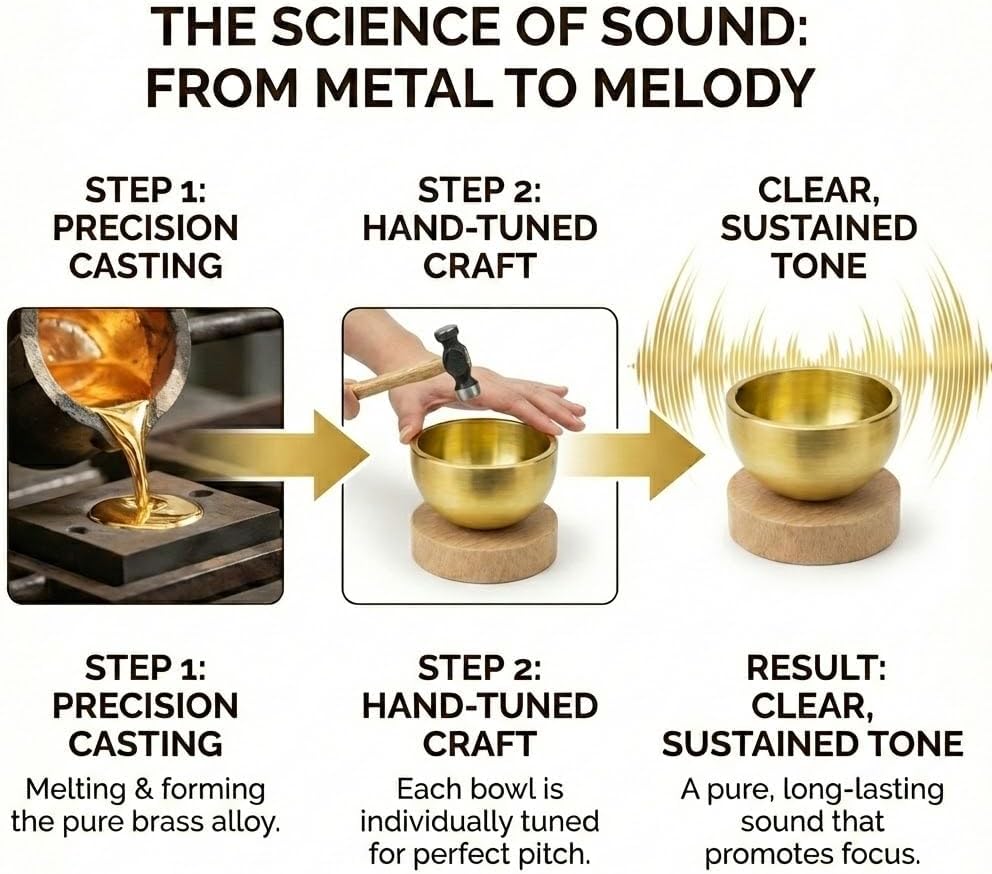 THE SCIENCE OF SOUND:
FROM METAL TO MELODY

STEP 1:
PRECISION
CASTING

STEP 2:
HAND-TUNED
CRAFT

CLEAR,
SUSTAINED
TONE

STEP 1:
PRECISION
CASTING

Melting & forming the pure brass alloy.

STEP 2:
HAND-TUNED
CRAFT

Each bowl is individually tuned for perfect pitch.

RESULT:
CLEAR,
SUSTAINED TONE

A pure, long-lasting sound that promotes focus.