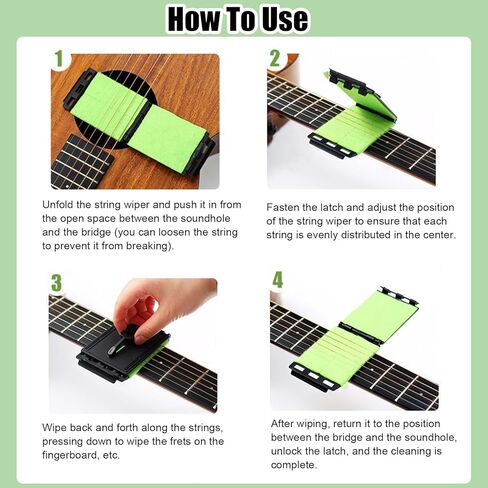 How To Use

1

Unfold the string wiper and push it in from the open space between the soundhole and the bridge (you can loosen the string to prevent it from breaking).

2

Fasten the latch and adjust the position of the string wiper to ensure that each string is evenly distributed in the center.

3

Wipe back and forth along the strings, pressing down to wipe the frets on the fingerboard, etc.

4

After wiping, return it to the position between the bridge and the soundhole, unlock the latch, and the cleaning is complete.