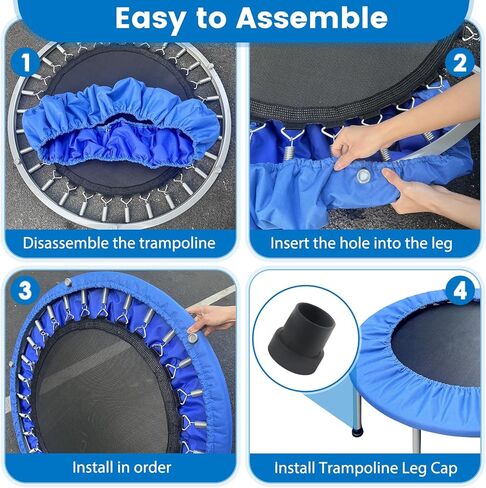 Easy to Assemble

1

Disassemble the trampoline

2

Insert the hole into the leg

3

Install in order

4

Install Trampoline Leg Cap