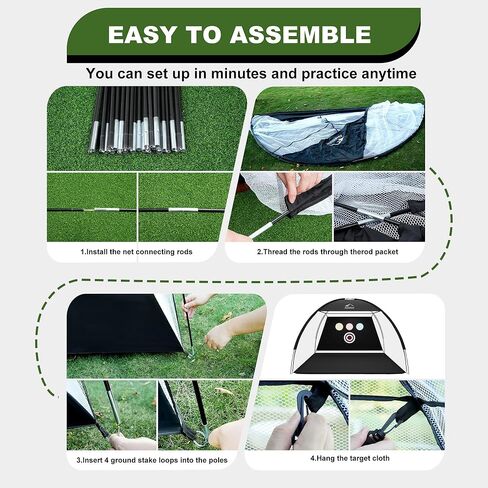 EASY TO ASSEMBLE

You can set up in minutes and practice anytime

1.Install the net connecting rods

2.Thread the rods through therod packet

3.Insert 4 ground stake loops into the poles

4.Hang the target cloth