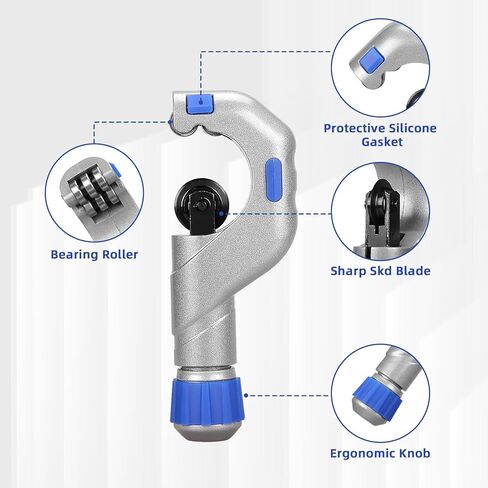 Protective Silicone Gasket

Bearing Roller

Sharp Skd Blade

Ergonomic Knob