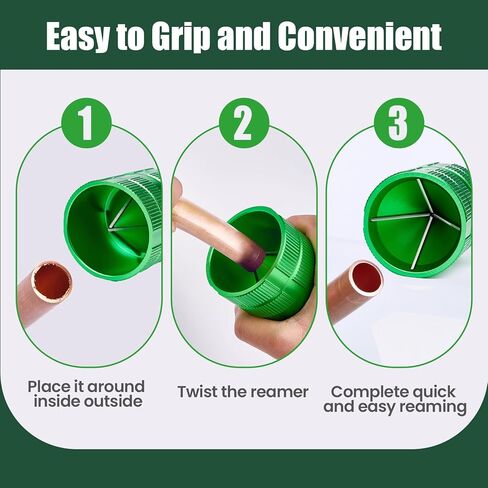 Easy to Grip and Convenient

1

Place it around inside outside

2

Twist the reamer

3

Complete quick and easy reaming