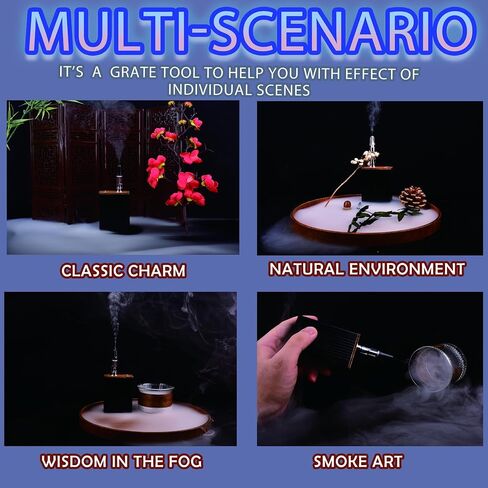 MULTI-SCENARIO

IT'S A GRATE TOOL TO HELP YOU WITH EFFECT OF INDIVIDUAL SCENES

CLASSIC CHARM

NATURAL ENVIRONMENT

WISDOM IN THE FOG

SMOKE ART