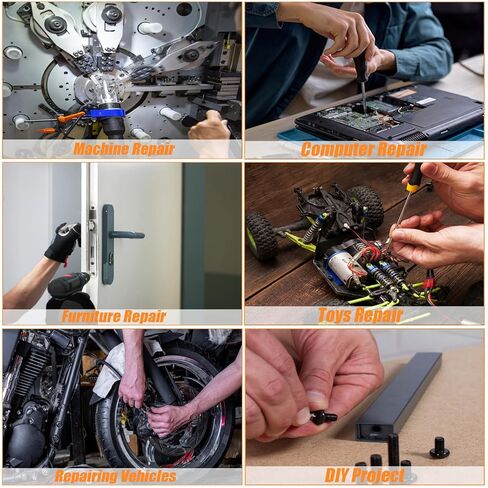 Machine Repair

Computer Repair

Furniture Repair

Toys Repair

Repairing Vehicles

DIY Project