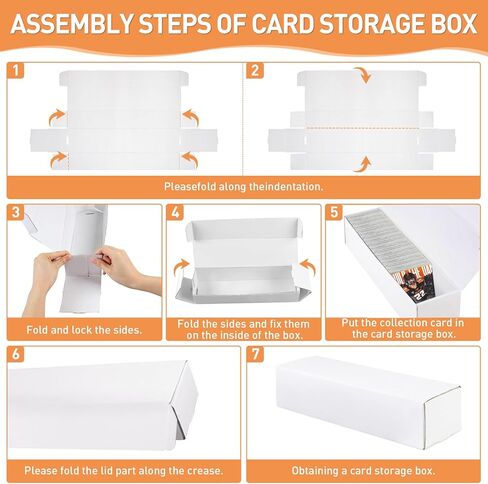 ASSEMBLY STEPS OF CARD STORAGE BOX

1

2

Pleasefold along theindentation.

3

Fold and lock the sides.

4

Fold the sides and fix them on the inside of the box.

5

22

Put the collection card in the card storage box.

6

Please fold the lid part along the crease.

7

Obtaining a card storage box.