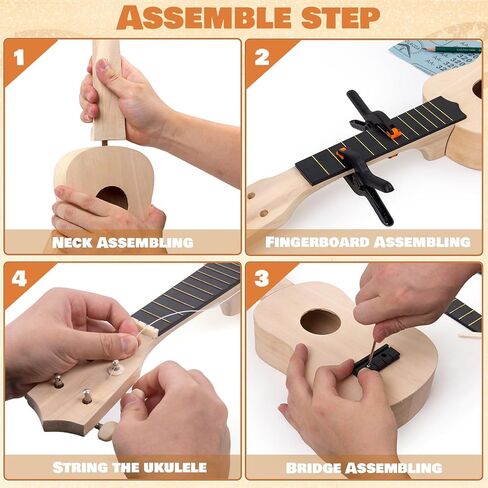 ASSEMBLE STEP

1

NECK ASSEMBLING

2

FINGERBOARD ASSEMBLING

4

STRING THE UKULELE

3

BRIDGE ASSEMBLING