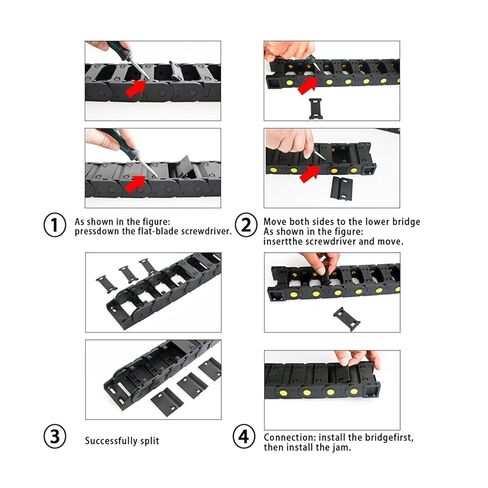 1 As shown in the figure:
pressdown the flat-blade screwdriver.

2 Move both sides to the lower bridge
As shown in the figure:
insertthe screwdriver and move.

3 Successfully split

4 Connection: install the bridgefirst,
then install the jam.