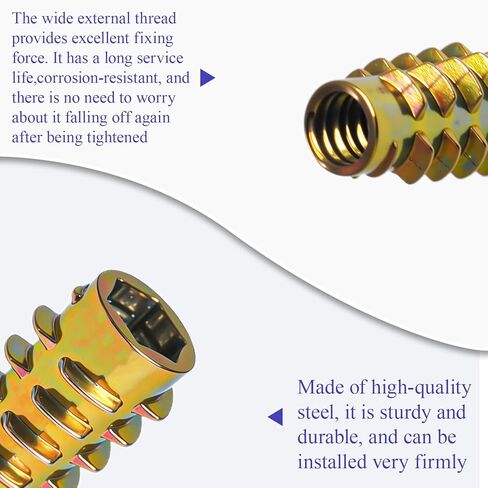 The wide external thread provides excellent fixing force. It has a long service life,corrosion-resistant, and there is no need to worry about it falling off again after being tightened

Made of high-quality steel, it is sturdy and durable, and can be installed very firmly