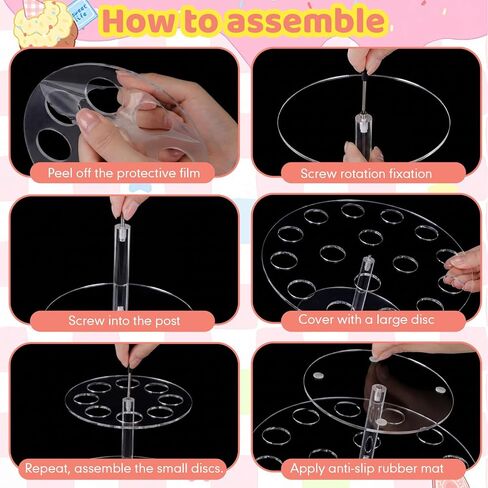 Sweet life

How to assemble

Peel off the protective film

Screw rotation fixation

Screw into the post

Cover with a large disc

Repeat, assemble the small discs.

Apply anti-slip rubber mat