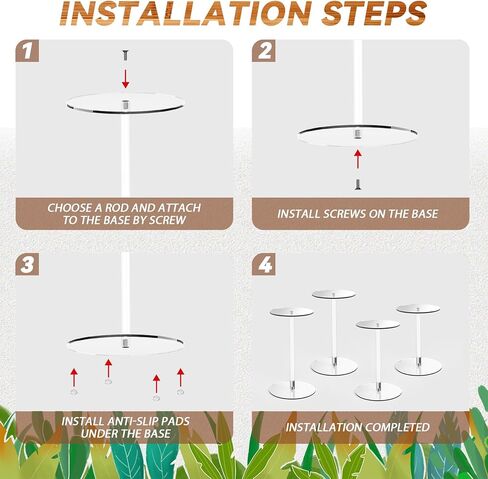 INSTALLATION STEPS

1

CHOOSE A ROD AND ATTACH TO THE BASE BY SCREW

2

INSTALL SCREWS ON THE BASE

3

INSTALL ANTI-SLIP PADS UNDER THE BASE

4

INSTALLATION COMPLETED