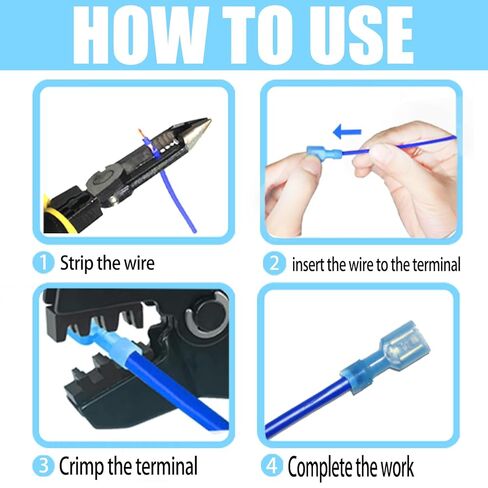 HOW TO USE

1 Strip the wire

2 insert the wire to the terminal

3 Crimp the terminal

4 Complete the work