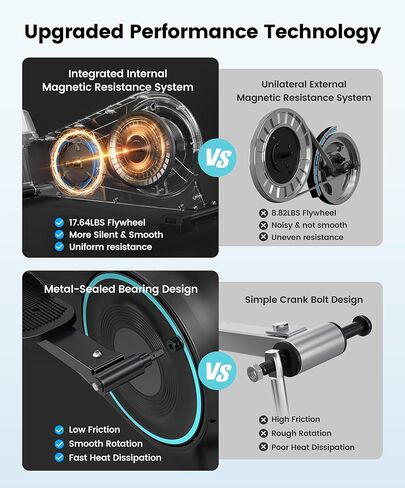 Upgraded Performance Technology

Integrated Internal Magnetic Resistance System

17.64LBS Flywheel
More Silent & Smooth
Uniform resistance

VS

Unilateral External Magnetic Resistance System

8.82LBS Flywheel
Noisy & not smooth
Uneven resistance

Metal-Sealed Bearing Design

Low Friction
Smooth Rotation
Fast Heat Dissipation

VS

Simple Crank Bolt Design

High Friction
Rough Rotation
Poor Heat Dissipation