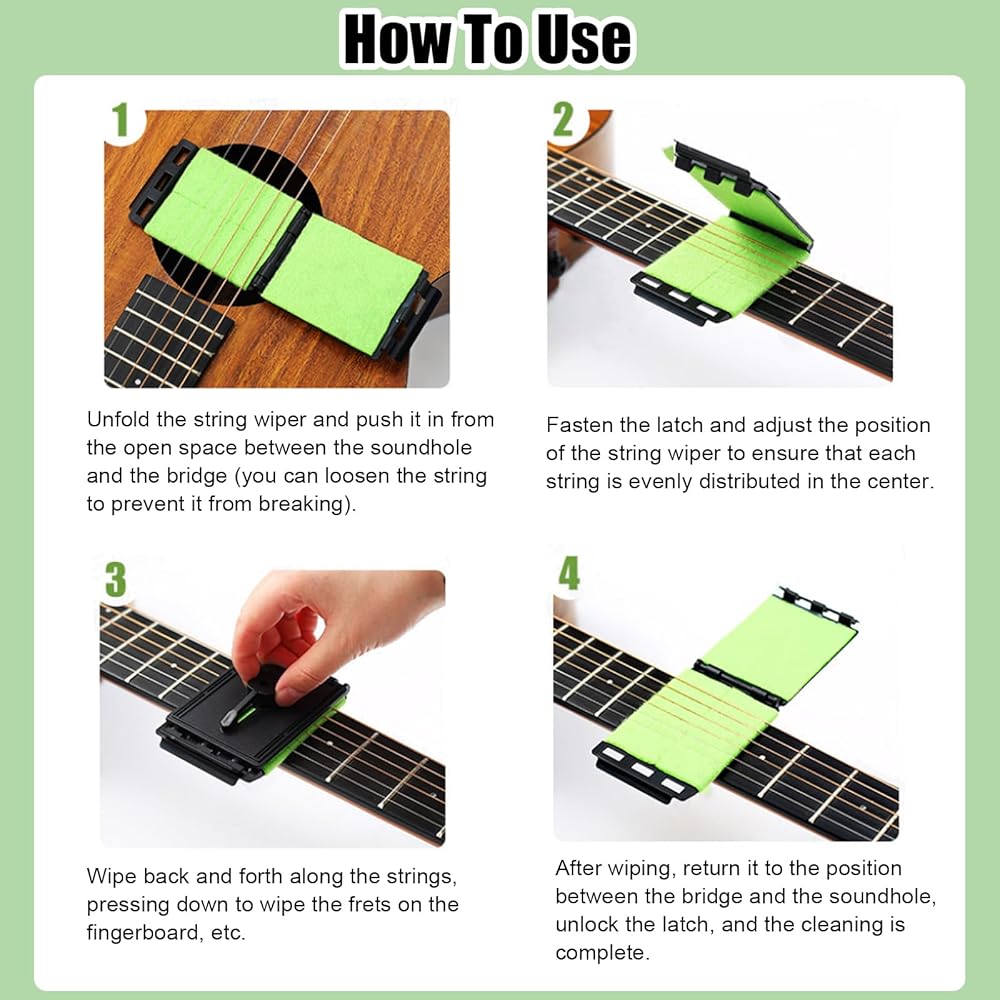 How To Use

1

Unfold the string wiper and push it in from the open space between the soundhole and the bridge (you can loosen the string to prevent it from breaking).

2

Fasten the latch and adjust the position of the string wiper to ensure that each string is evenly distributed in the center.

3

Wipe back and forth along the strings, pressing down to wipe the frets on the fingerboard, etc.

4

After wiping, return it to the position between the bridge and the soundhole, unlock the latch, and the cleaning is complete.