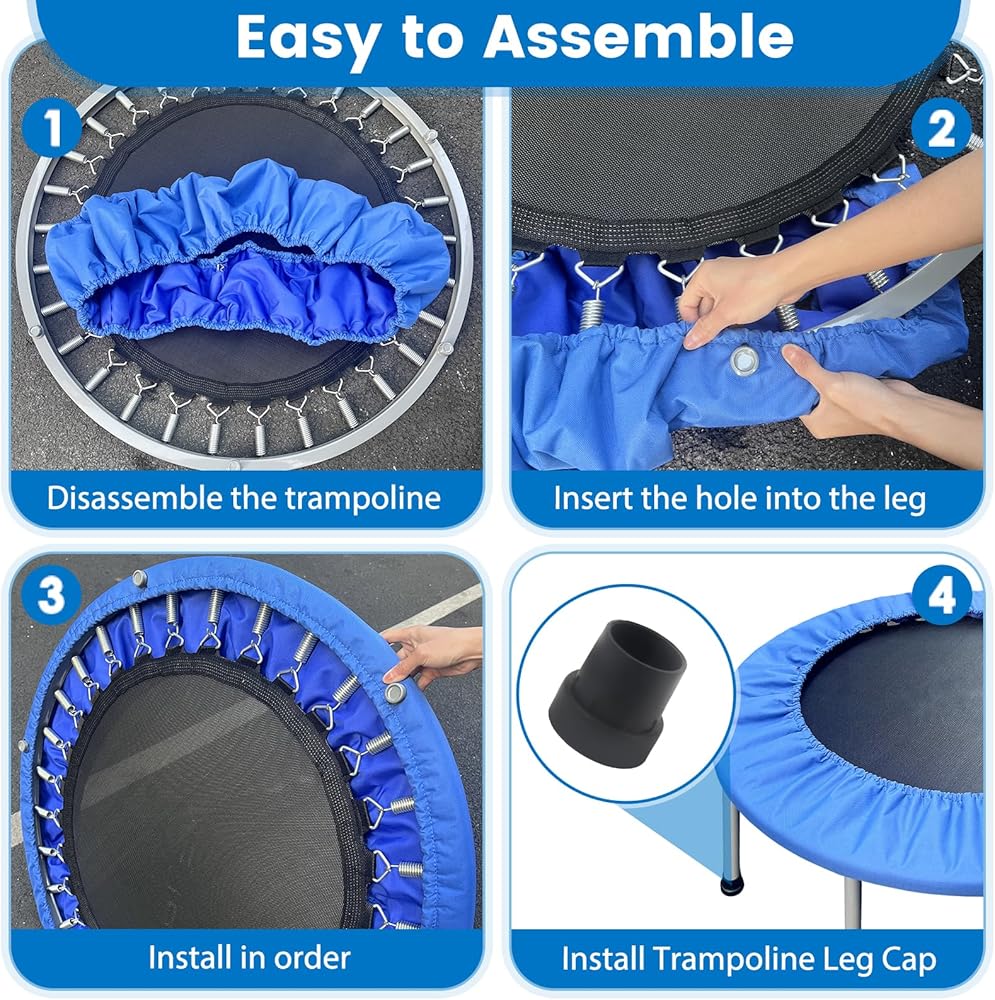 Easy to Assemble

1
Disassemble the trampoline

2
Insert the hole into the leg

3
Install in order

4
Install Trampoline Leg Cap