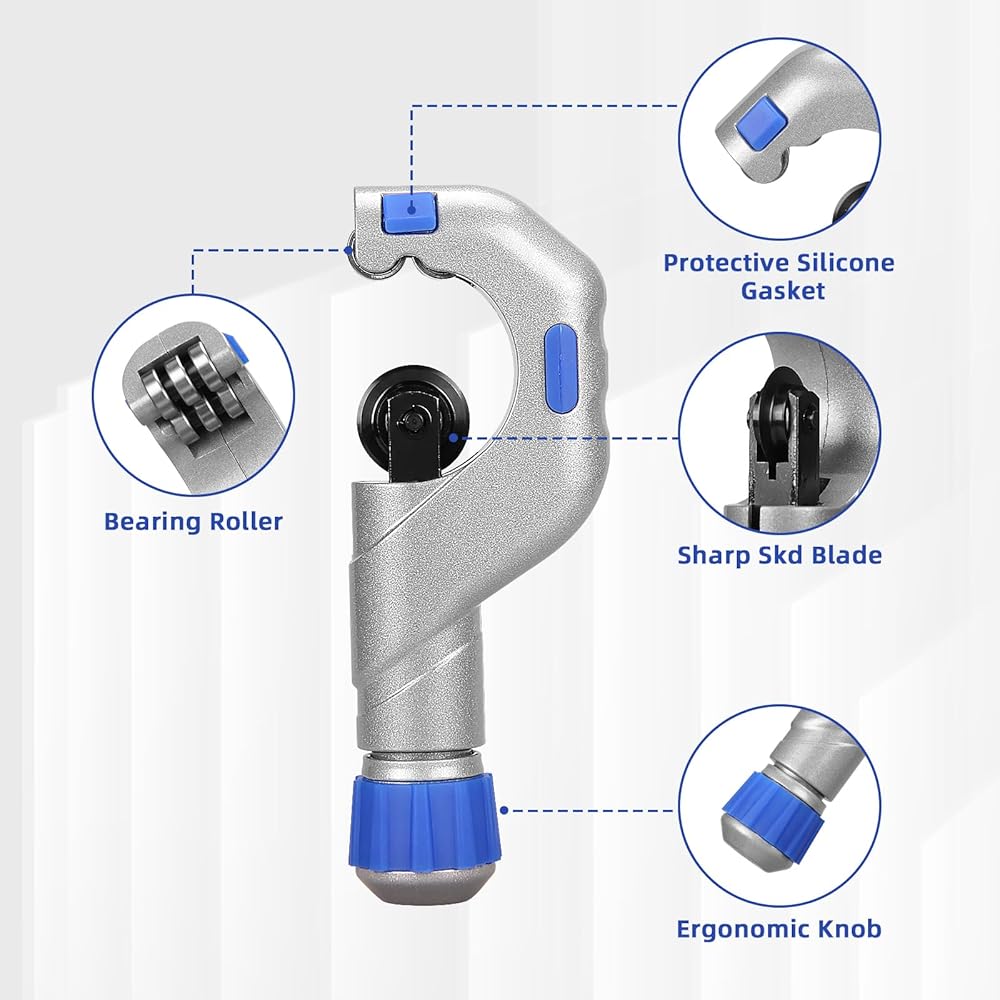 Protective Silicone Gasket

Bearing Roller

Sharp Skd Blade

Ergonomic Knob