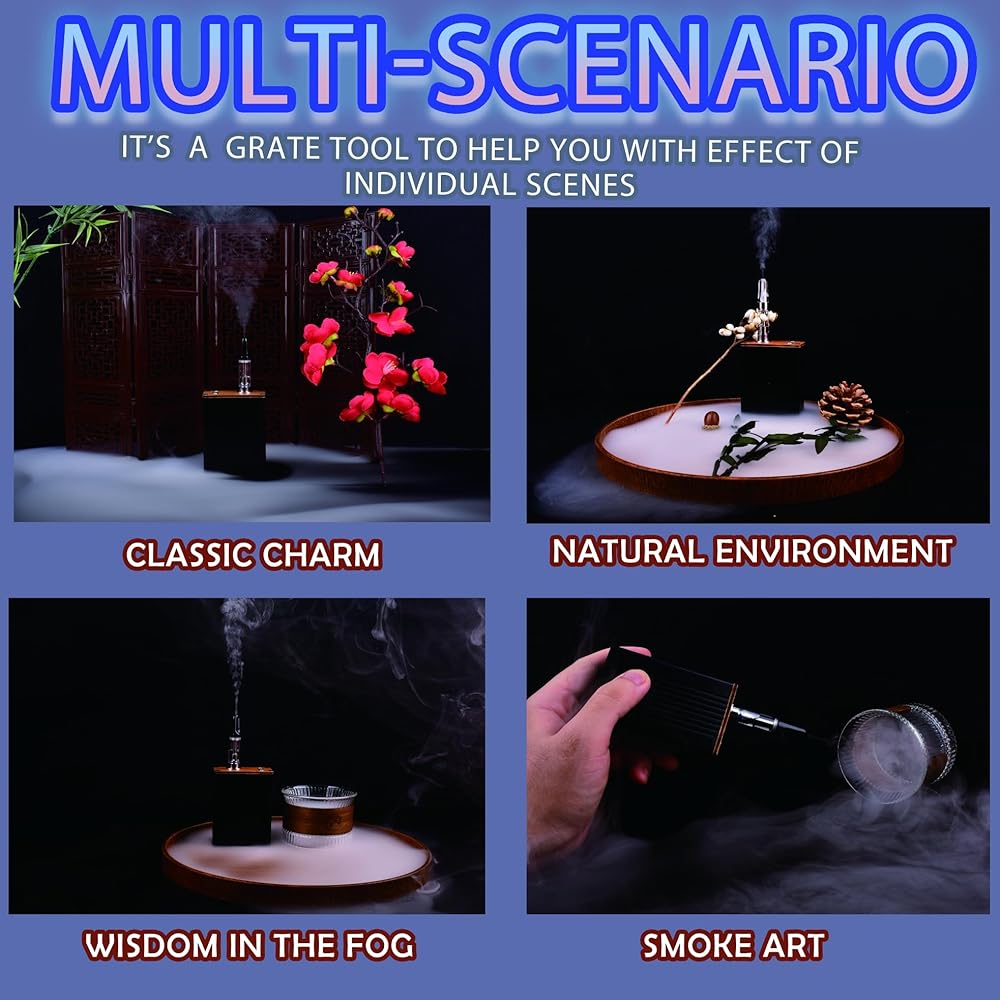 MULTI-SCENARIO

IT'S A GRATE TOOL TO HELP YOU WITH EFFECT OF INDIVIDUAL SCENES

CLASSIC CHARM

NATURAL ENVIRONMENT

WISDOM IN THE FOG

SMOKE ART