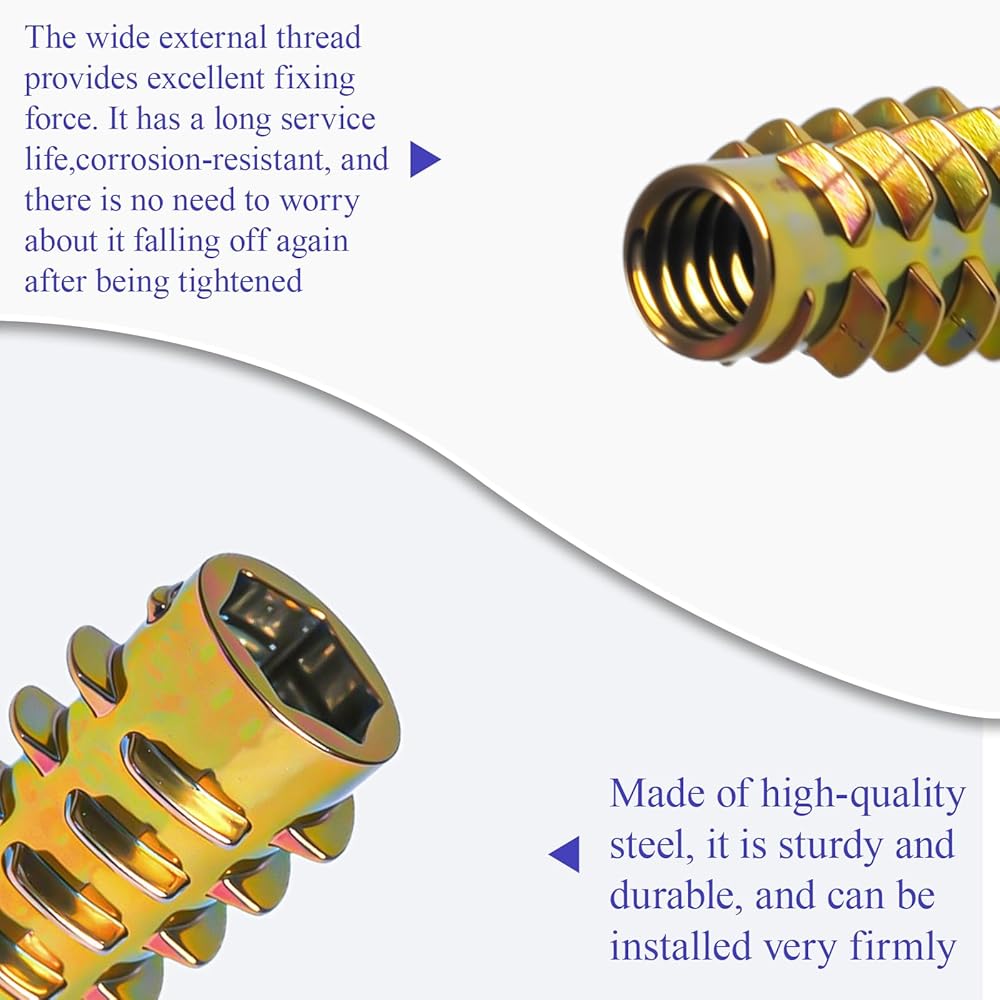 The wide external thread provides excellent fixing force. It has a long service life,corrosion-resistant, and there is no need to worry about it falling off again after being tightened

Made of high-quality steel, it is sturdy and durable, and can be installed very firmly