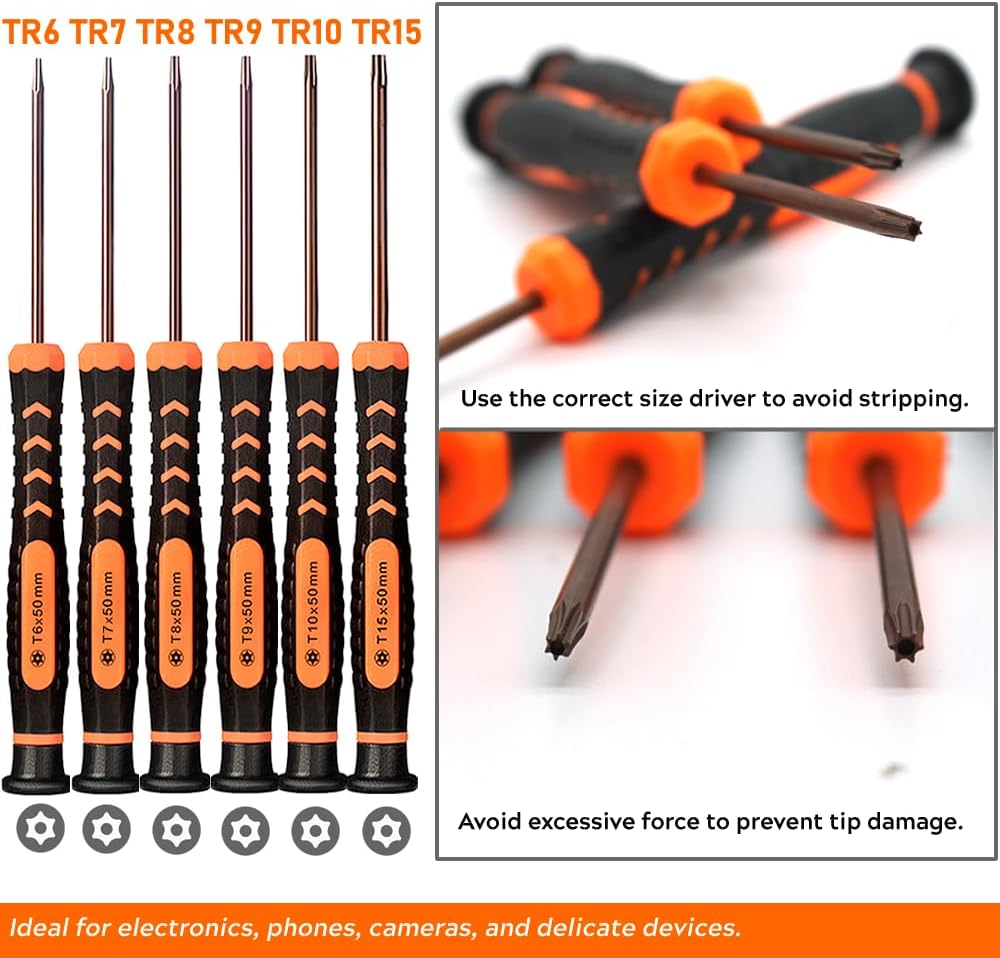 TR6 TR7 TR8 TR9 TR10 TR15

T6×50mm

T7×50mm

T8×50mm

T9×50mm

T10×50mm

T15×50mm

Use the correct size driver to avoid stripping.

Avoid excessive force to prevent tip damage.

Ideal for electronics, phones, cameras, and delicate devices.