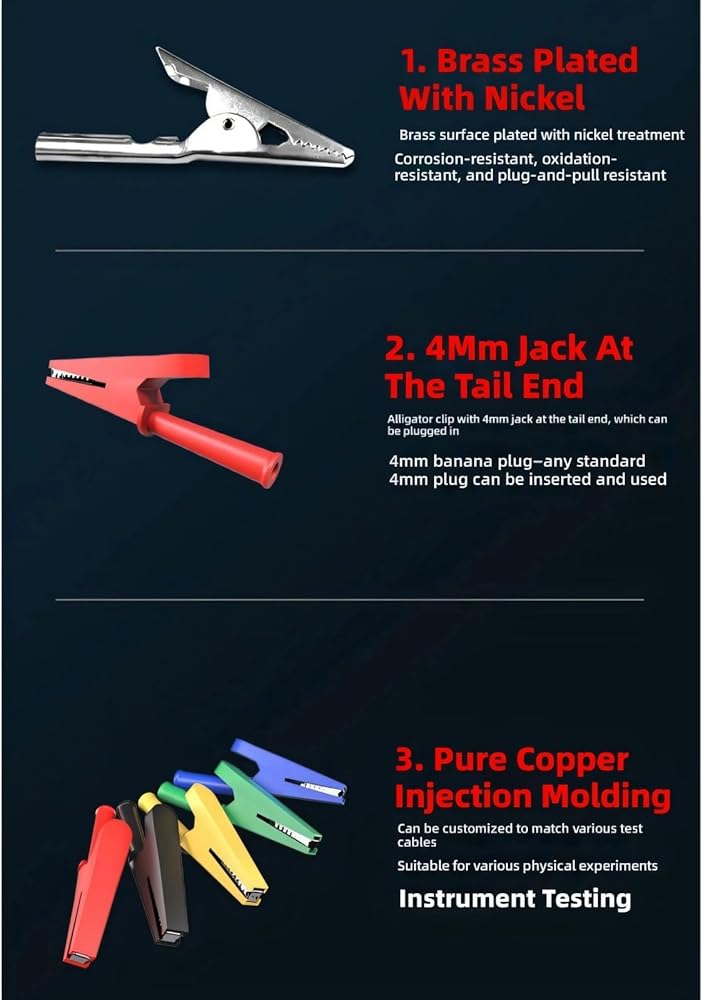 1. Brass Plated With Nickel

Brass surface plated with nickel treatment

Corrosion-resistant, oxidation-resistant, and plug-and-pull resistant

2. 4Mm Jack At The Tail End

Alligator clip with 4mm jack at the tail end, which can be plugged in

4mm banana plug–any standard 4mm plug can be inserted and used

3. Pure Copper Injection Molding

Can be customized to match various test cables

Suitable for various physical experiments

Instrument Testing