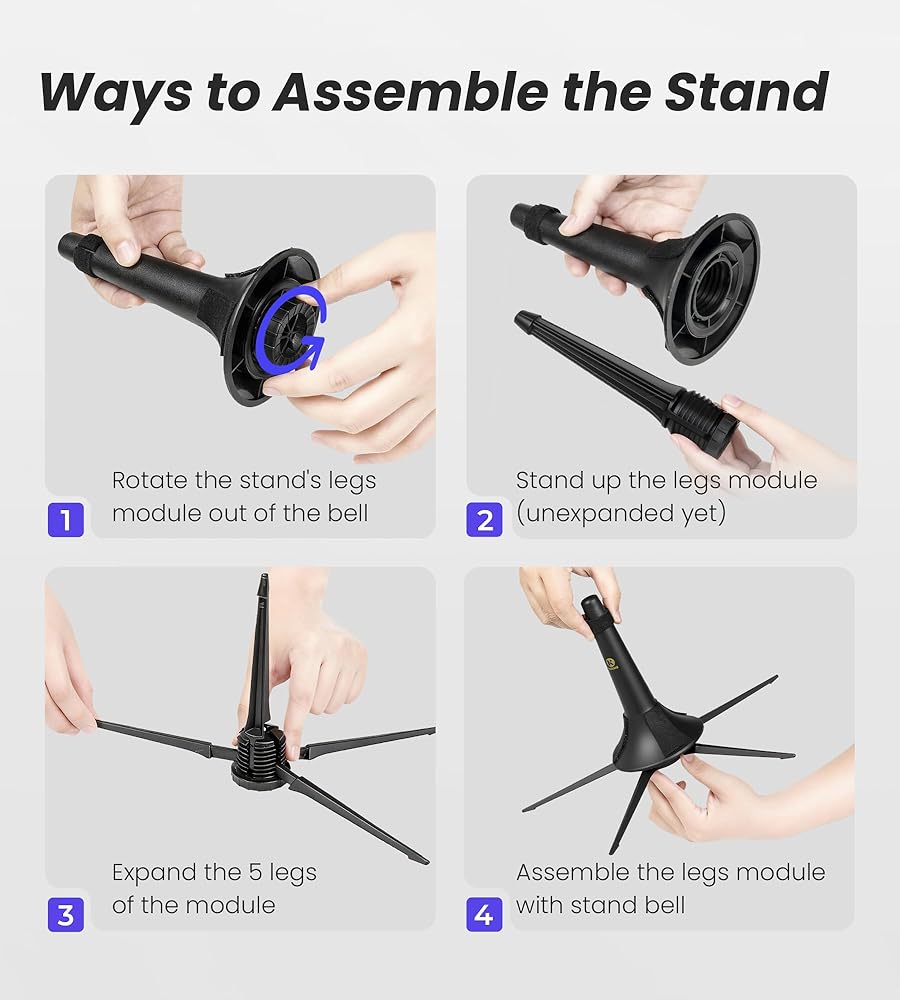 Ways to Assemble the Stand

1 Rotate the stand's legs module out of the bell

2 Stand up the legs module (unexpanded yet)

3 Expand the 5 legs of the module

4 Assemble the legs module with stand bell