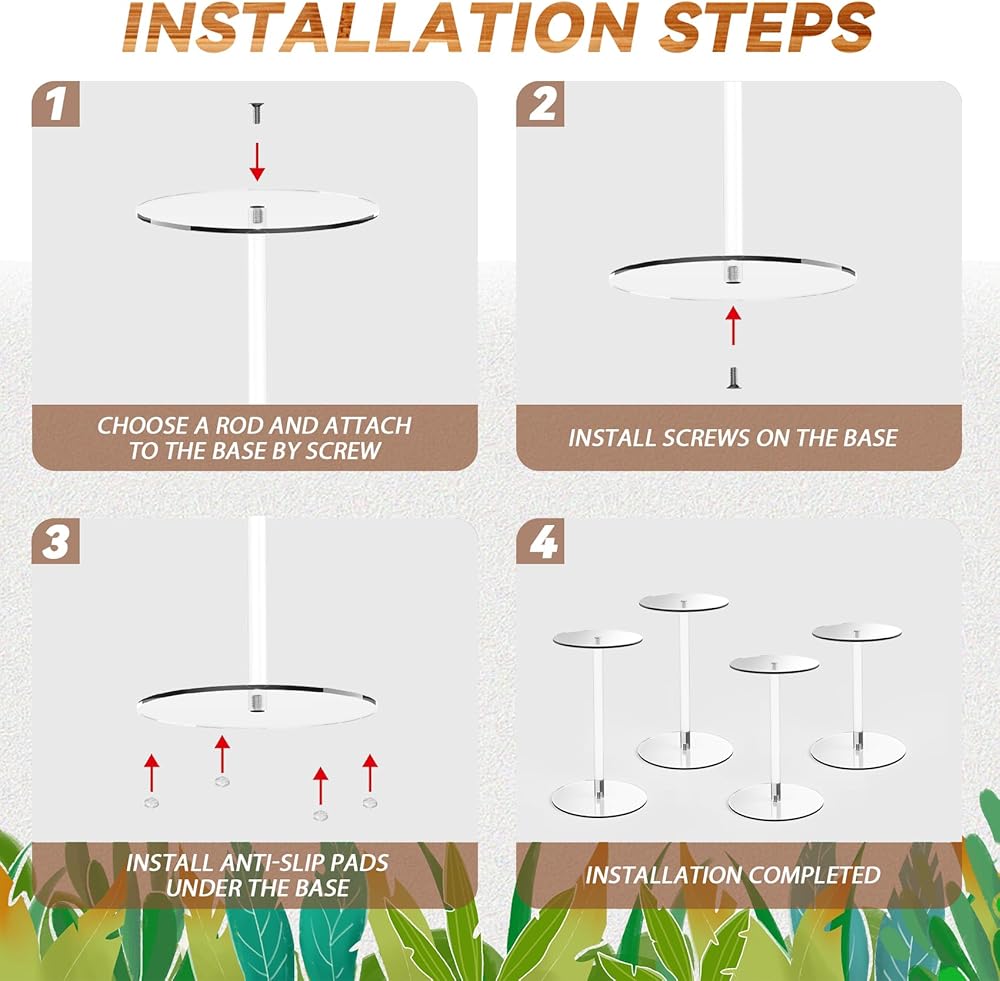 INSTALLATION STEPS

1

CHOOSE A ROD AND ATTACH TO THE BASE BY SCREW

2

INSTALL SCREWS ON THE BASE

3

INSTALL ANTI-SLIP PADS UNDER THE BASE

4

INSTALLATION COMPLETED