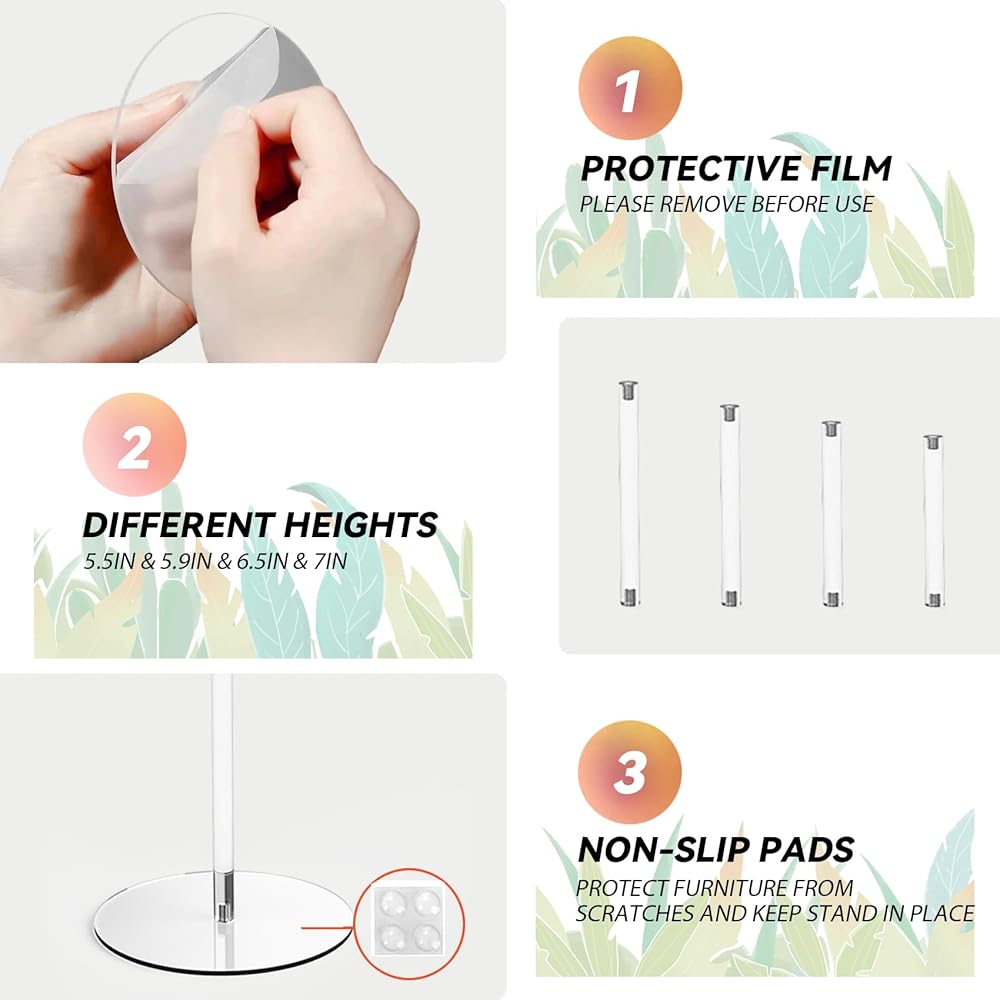 1

PROTECTIVE FILM
PLEASE REMOVE BEFORE USE

2

DIFFERENT HEIGHTS
5.5IN & 5.9IN & 6.5IN & 7IN

3

NON-SLIP PADS
PROTECT FURNITURE FROM SCRATCHES AND KEEP STAND IN PLACE