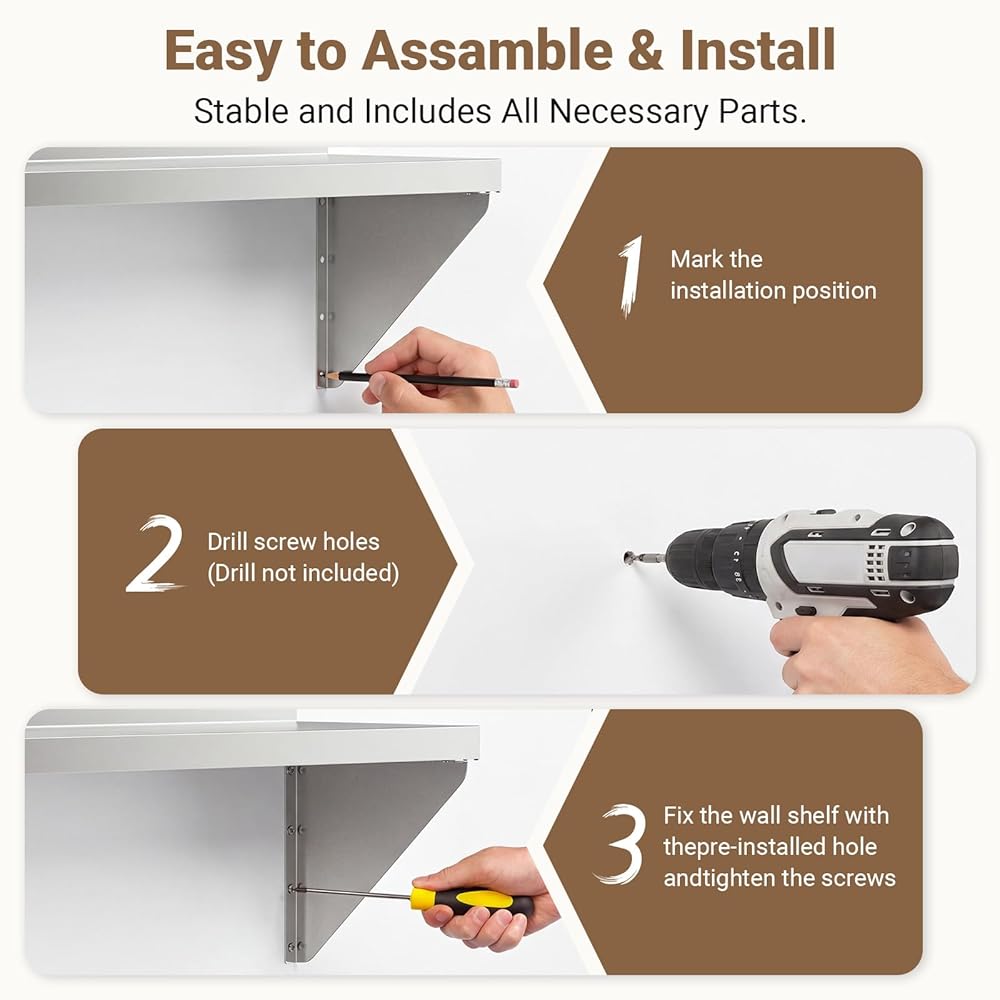 Easy to Assamble & Install

Stable and Includes All Necessary Parts.

1 Mark the installation position

2 Drill screw holes (Drill not included)

3 Fix the wall shelf with thepre-installed hole andtighten the screws