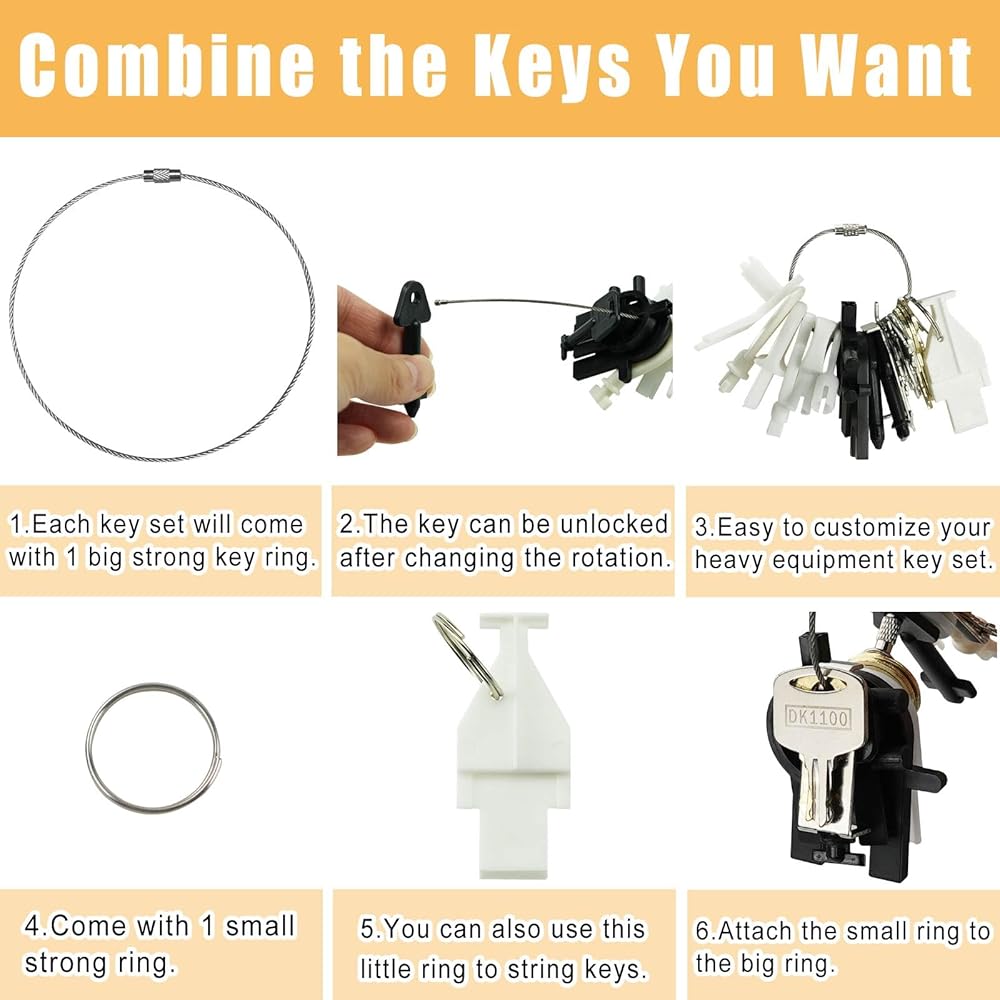 Combine the Keys You Want

1.Each key set will come with 1 big strong key ring.

2.The key can be unlocked after changing the rotation.

3.Easy to customize your heavy equipment key set.

DK1100

4.Come with 1 small strong ring.

5.You can also use this little ring to string keys.

6.Attach the small ring to the big ring.