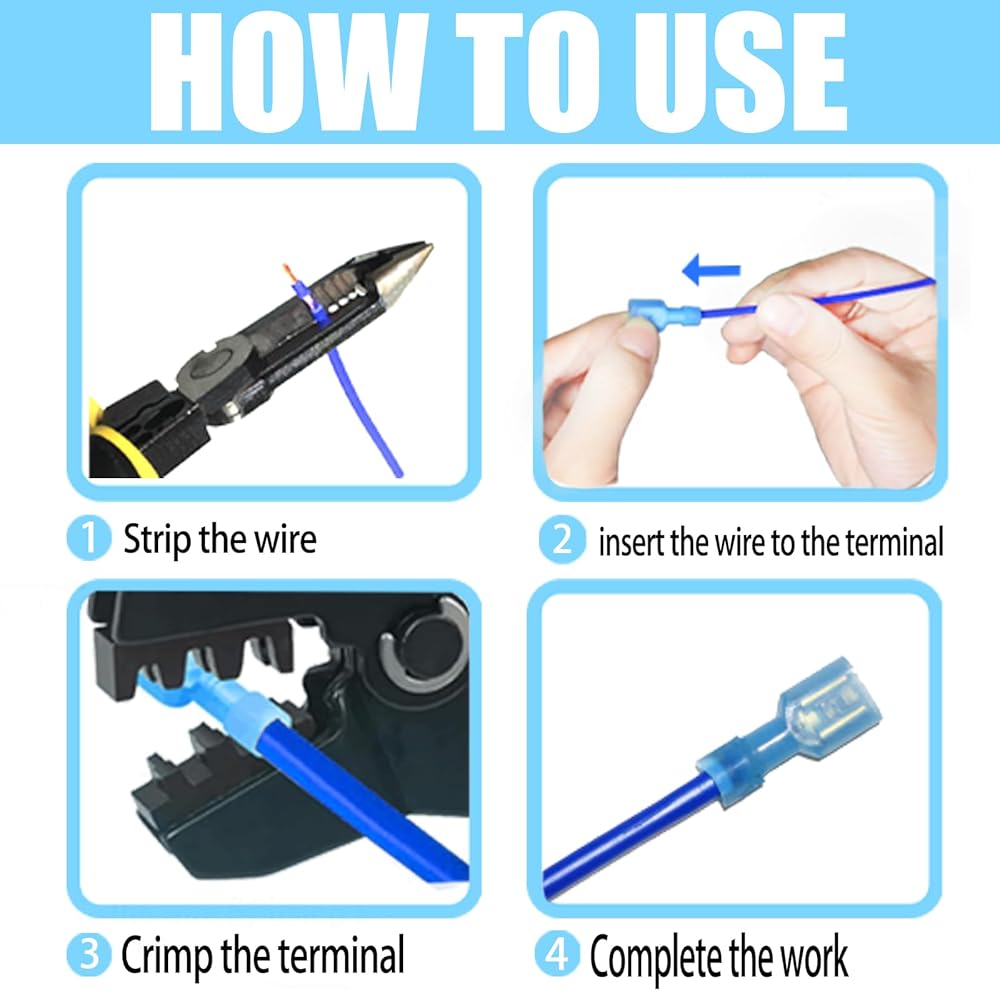 HOW TO USE

1 Strip the wire

2 insert the wire to the terminal

3 Crimp the terminal

4 Complete the work