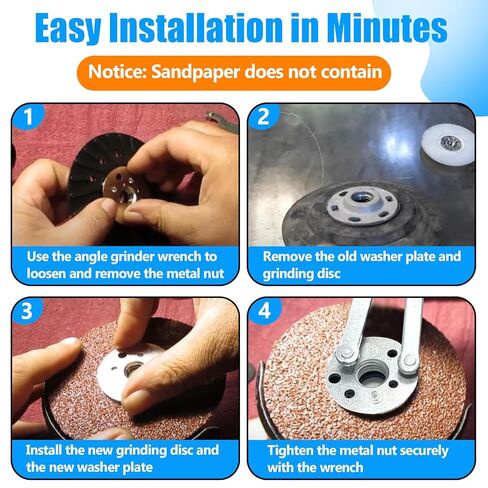 Easy Installation in Minutes

Notice: Sandpaper does not contain

1

Use the angle grinder wrench to loosen and remove the metal nut

2

Remove the old washer plate and grinding disc

3

Install the new grinding disc and the new washer plate

4

Tighten the metal nut securely with the wrench