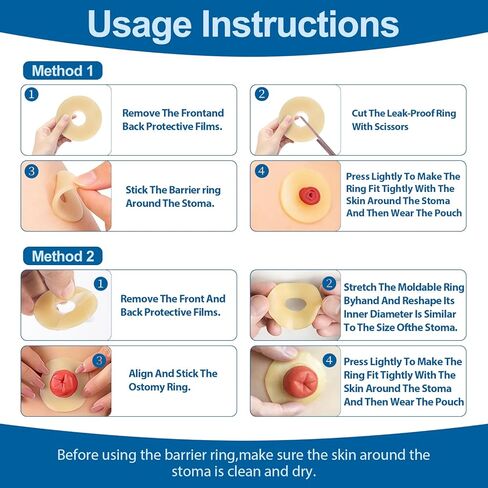 Usage Instructions

Method 1

1
Remove The Frontand Back Protective Films.

2
Cut The Leak-Proof Ring With Scissors

3
Stick The Barrier ring Around The Stoma.

4
Press Lightly To Make The Ring Fit Tightly With The Skin Around The Stoma And Then Wear The Pouch

Method 2

1
Remove The Front And Back Protective Films.

2
Stretch The Moldable Ring Byhand And Reshape Its Inner Diameter Is Similar To The Size Ofthe Stoma.

3
Align And Stick The Ostomy Ring.

4
Press Lightly To Make The Ring Fit Tightly With The Skin Around The Stoma And Then Wear The Pouch

Before using the barrier ring,make sure the skin around the stoma is clean and dry.