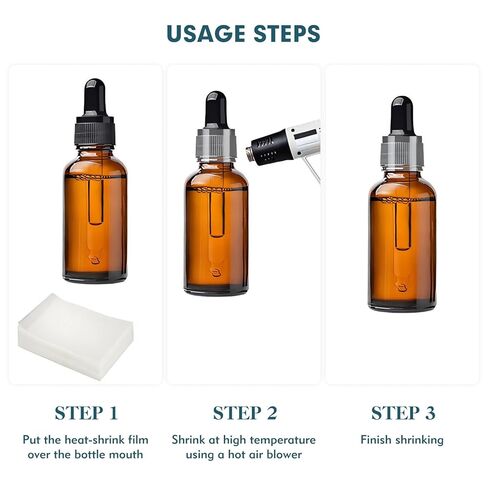 USAGE STEPS

STEP 1

Put the heat-shrink film over the bottle mouth

STEP 2

Shrink at high temperature using a hot air blower

STEP 3

Finish shrinking