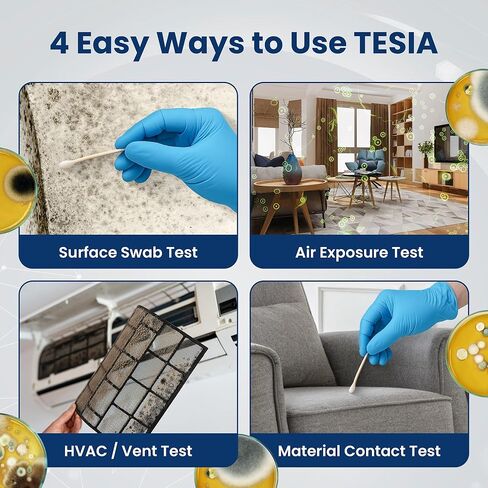 4 Easy Ways to Use TESIA

Surface Swab Test

Air Exposure Test

HVAC / Vent Test

Material Contact Test