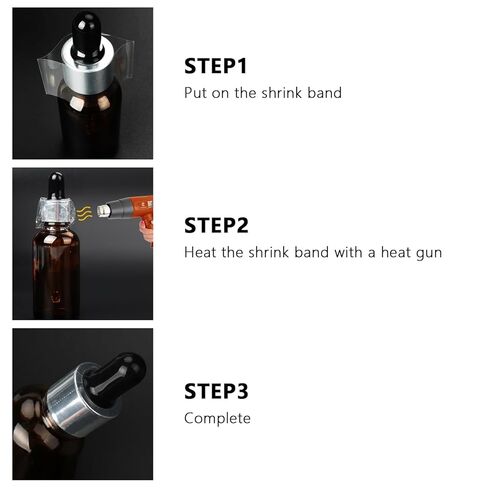 STEP1
Put on the shrink band

STEP2
Heat the shrink band with a heat gun

STEP3
Complete