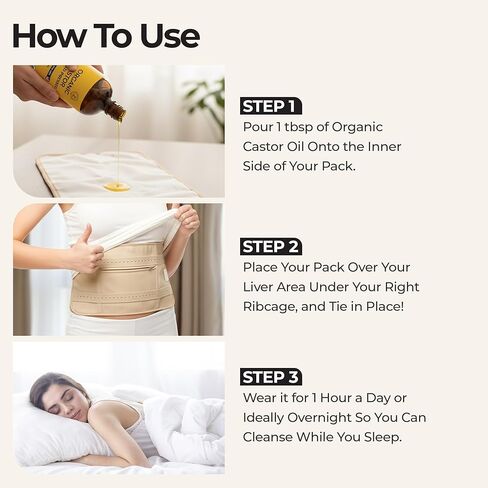 How To Use

ORGANIC CASTOR

STEP 1
Pour 1 tbsp of Organic Castor Oil Onto the Inner Side of Your Pack.

STEP 2
Place Your Pack Over Your Liver Area Under Your Right Ribcage, and Tie in Place!

STEP 3
Wear it for 1 Hour a Day or Ideally Overnight So You Can Cleanse While You Sleep.